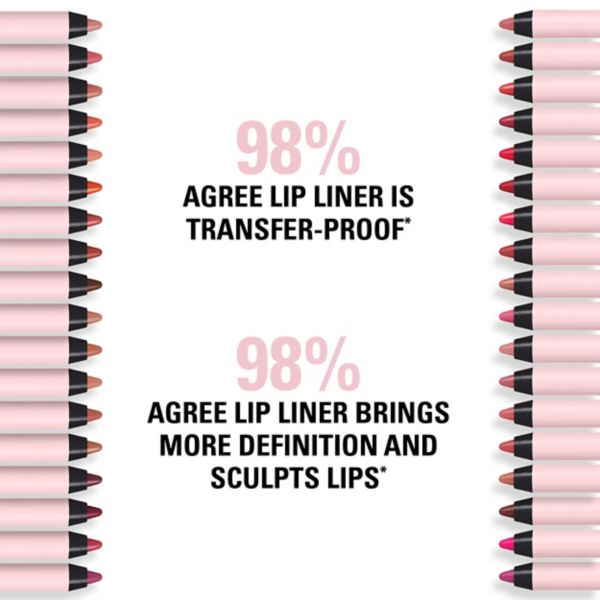 98%
AGREE LIP LINER IS TRANSFER-PROOF*

98%
AGREE LIP LINER BRINGS MORE DEFINITION AND SCULPTS LIPS*